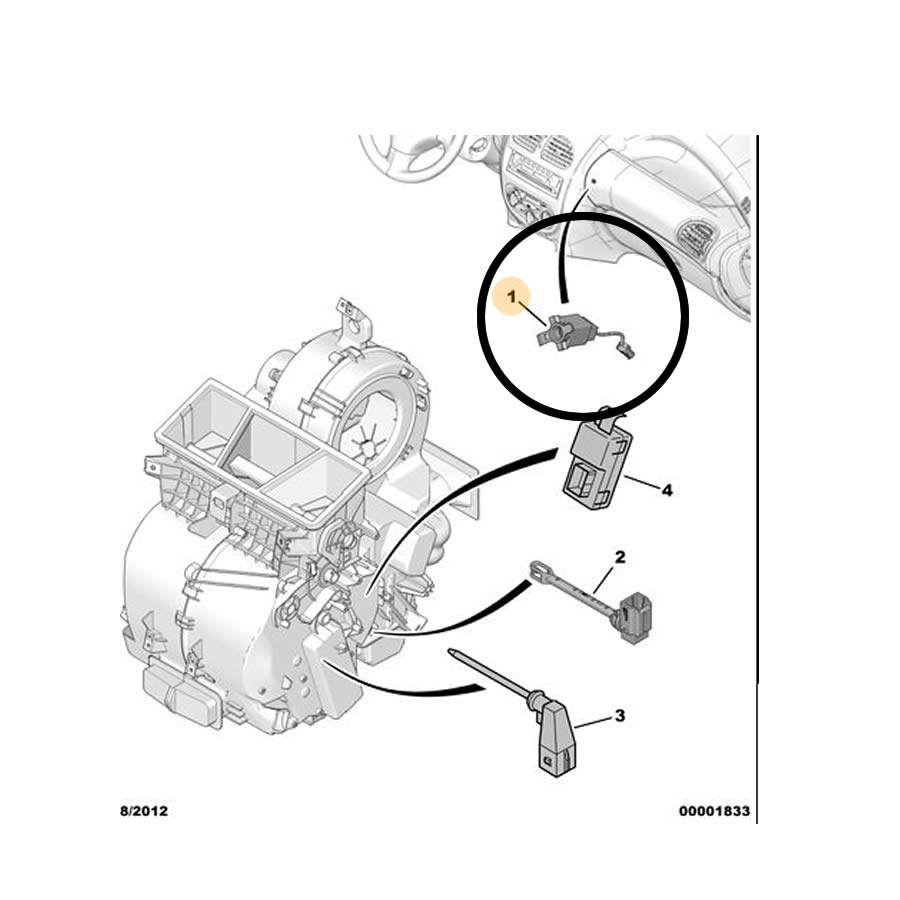 1

4

2

3

8/2012

00001833